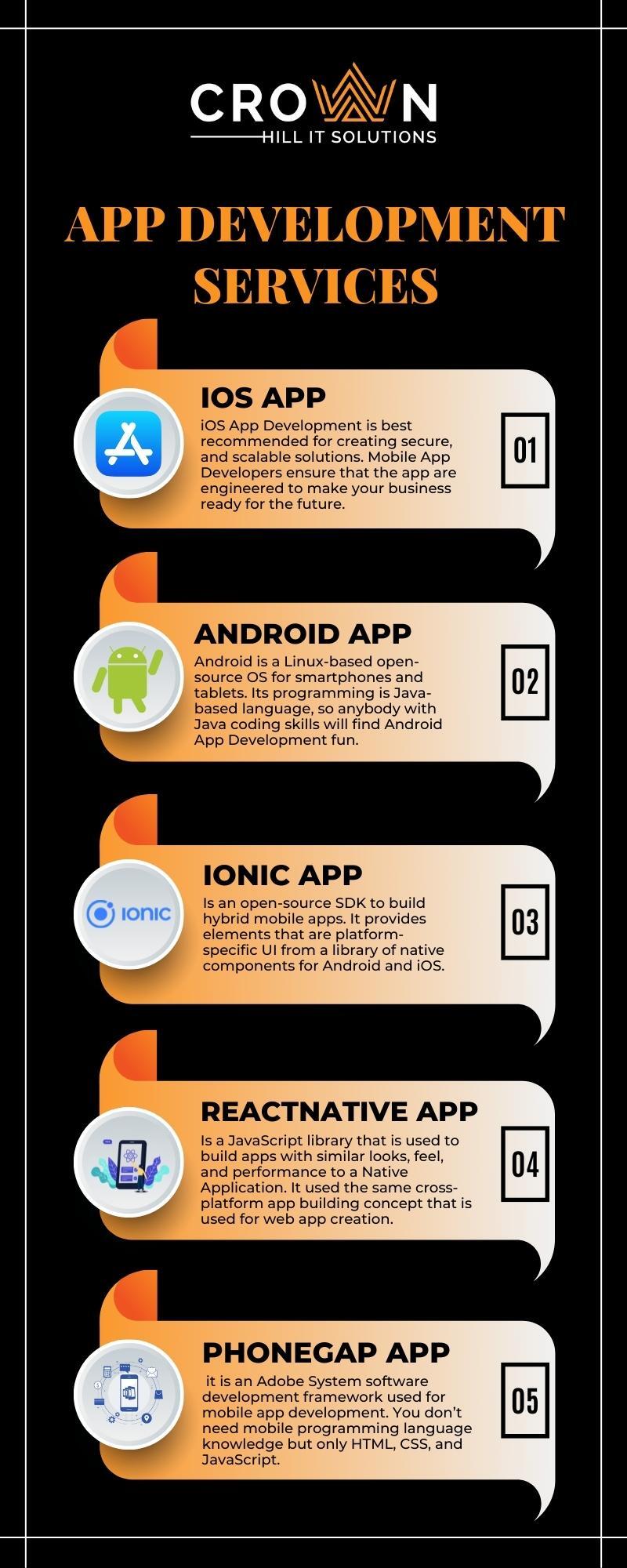 CROWN
HILL IT SOLUTIONS

APP DEVELOPMENT SERVICES

IOS APP
iOS App Development is best recommended for creating secure, and scalable solutions. Mobile App Developers ensure that the app are engineered to make your business ready for the future.

01

ANDROID APP
Android is a Linux-based open-source OS for smartphones and tablets. Its programming is Java-based language, so anybody with Java coding skills will find Android App Development fun.

02

ionic

IONIC APP
Is an open-source SDK to build hybrid mobile apps. It provides elements that are platform-specific UI from a library of native components for Android and iOS.

03

REACTNATIVE APP
Is a JavaScript library that is used to build apps with similar looks, feel, and performance to a Native Application. It used the same cross-platform app building concept that is used for web app creation.

04

PHONEGAP APP
it is an Adobe System software development framework used for mobile app development. You don't need mobile programming language knowledge but only HTML, CSS, and JavaScript.

05