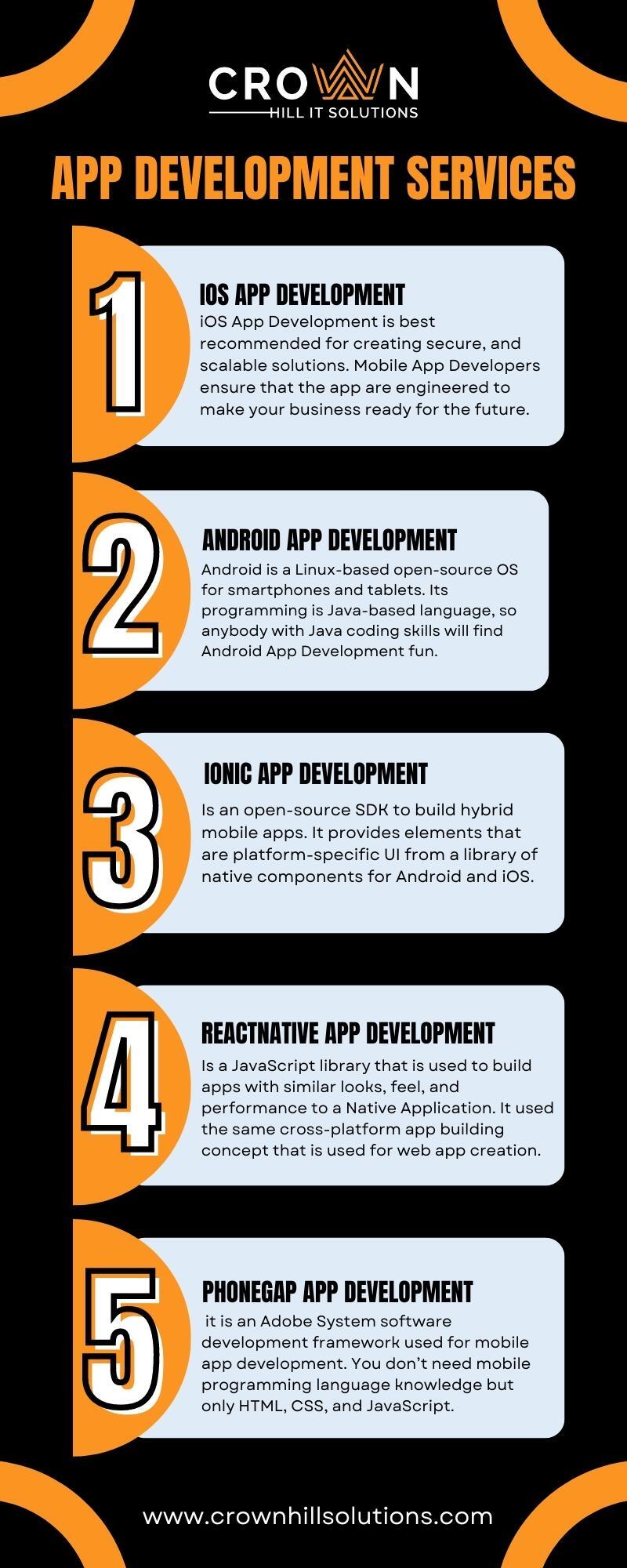 CROWN
HILL IT SOLUTIONS

APP DEVELOPMENT SERVICES

1

IOS APP DEVELOPMENT

iOS App Development is best recommended for creating secure, and scalable solutions. Mobile App Developers ensure that the app are engineered to make your business ready for the future.

2

ANDROID APP DEVELOPMENT

Android is a Linux-based open-source OS for smartphones and tablets. Its programming is Java-based language, so anybody with Java coding skills will find Android App Development fun.

3

IONIC APP DEVELOPMENT

Is an open-source SDK to build hybrid mobile apps. It provides elements that are platform-specific UI from a library of native components for Android and iOS.

4

REACTNATIVE APP DEVELOPMENT

Is a JavaScript library that is used to build apps with similar looks, feel, and performance to a Native Application. It used the same cross-platform app building concept that is used for web app creation.

5

PHONEGAP APP DEVELOPMENT

it is an Adobe System software development framework used for mobile app development. You don't need mobile programming language knowledge but only HTML, CSS, and JavaScript.

www.crownhillsolutions.com